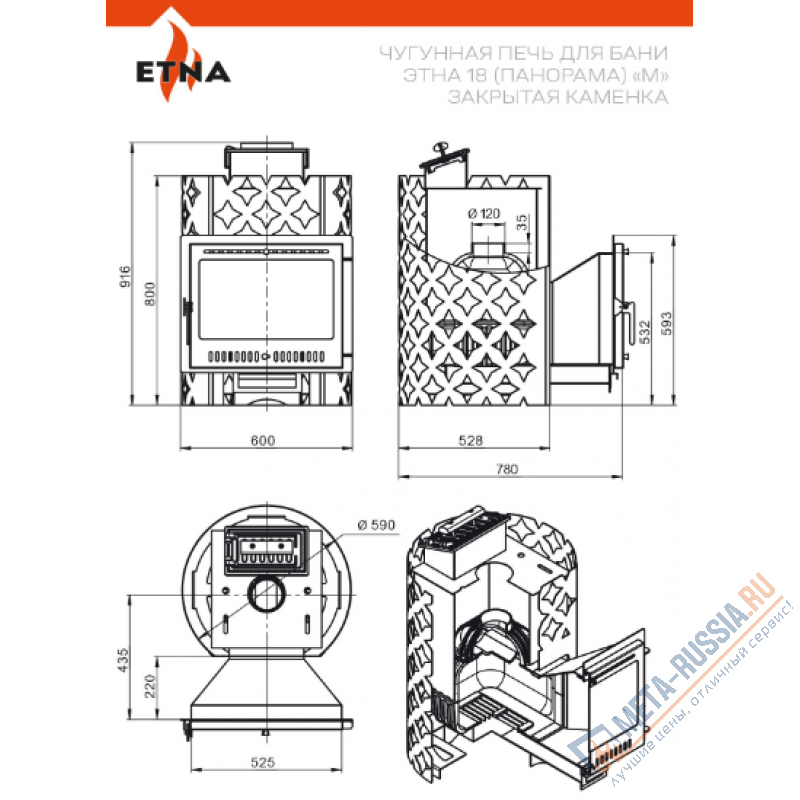 ETNA

ЧУГУННАЯ ПЕЧЬ ДЛЯ БАНИ ЭТНА 18 (ПАНОРАМА) «М» ЗАКРЫТАЯ КАМЕНКА

916
800
600
Ø 120
35
532
593
528
780
Ø 590
435
220
525

META-RUSSIA.RU
лучшие цены, отличный сервис!