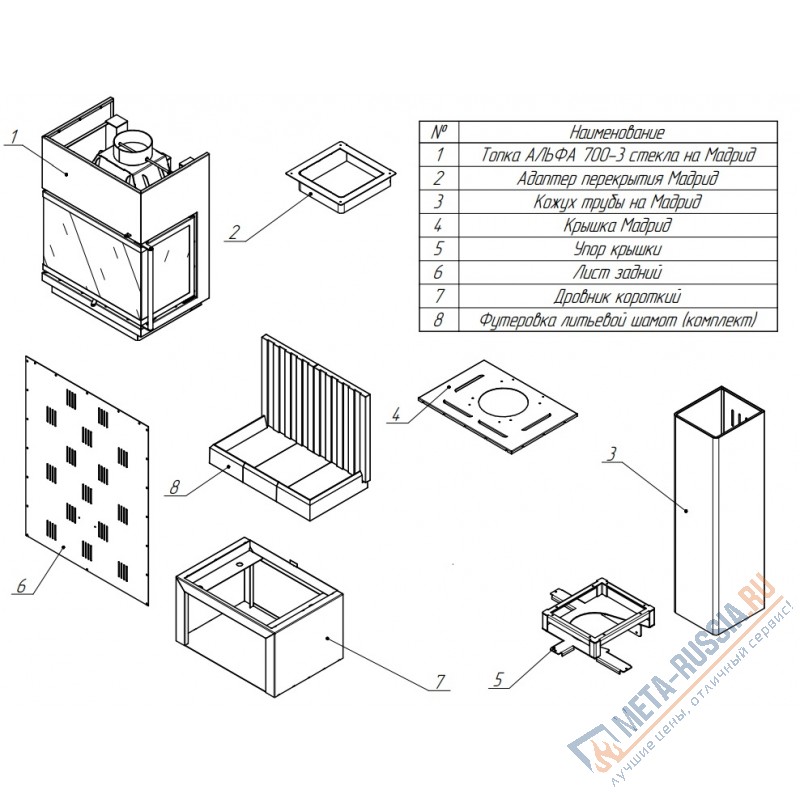 1

2

| № | Наименование |
|---|---|
| 1 | Топка АЛЬФА 700-3 стекла на Мадрид |
| 2 | Адаптер перекрытия Мадрид |
| 3 | Кожух трубы на Мадрид |
| 4 | Крышка Мадрид |
| 5 | Упор крышки |
| 6 | Лист задний |
| 7 | Дровник короткий |
| 8 | Футеровка литьевой шамот (комплект) |

4

3

8

6

7

5

META-RUSSIA.RU
Лучшие цены, отличный сервис!