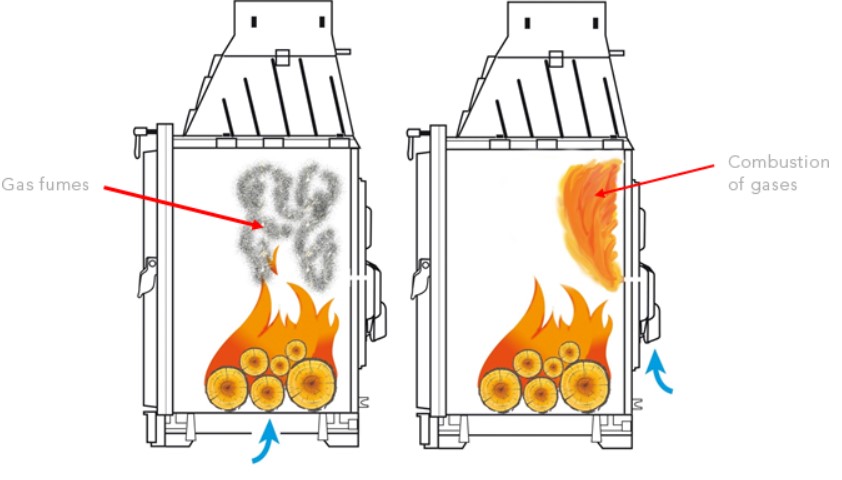 Gas fumes

Combustion of gases